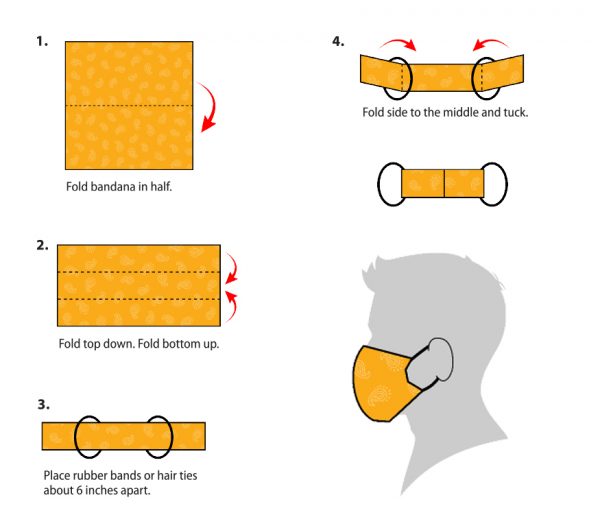 1.

Fold bandana in half.

2.

Fold top down. Fold bottom up.

3.

Place rubber bands or hair ties about 6 inches apart.

4.

Fold side to the middle and tuck.