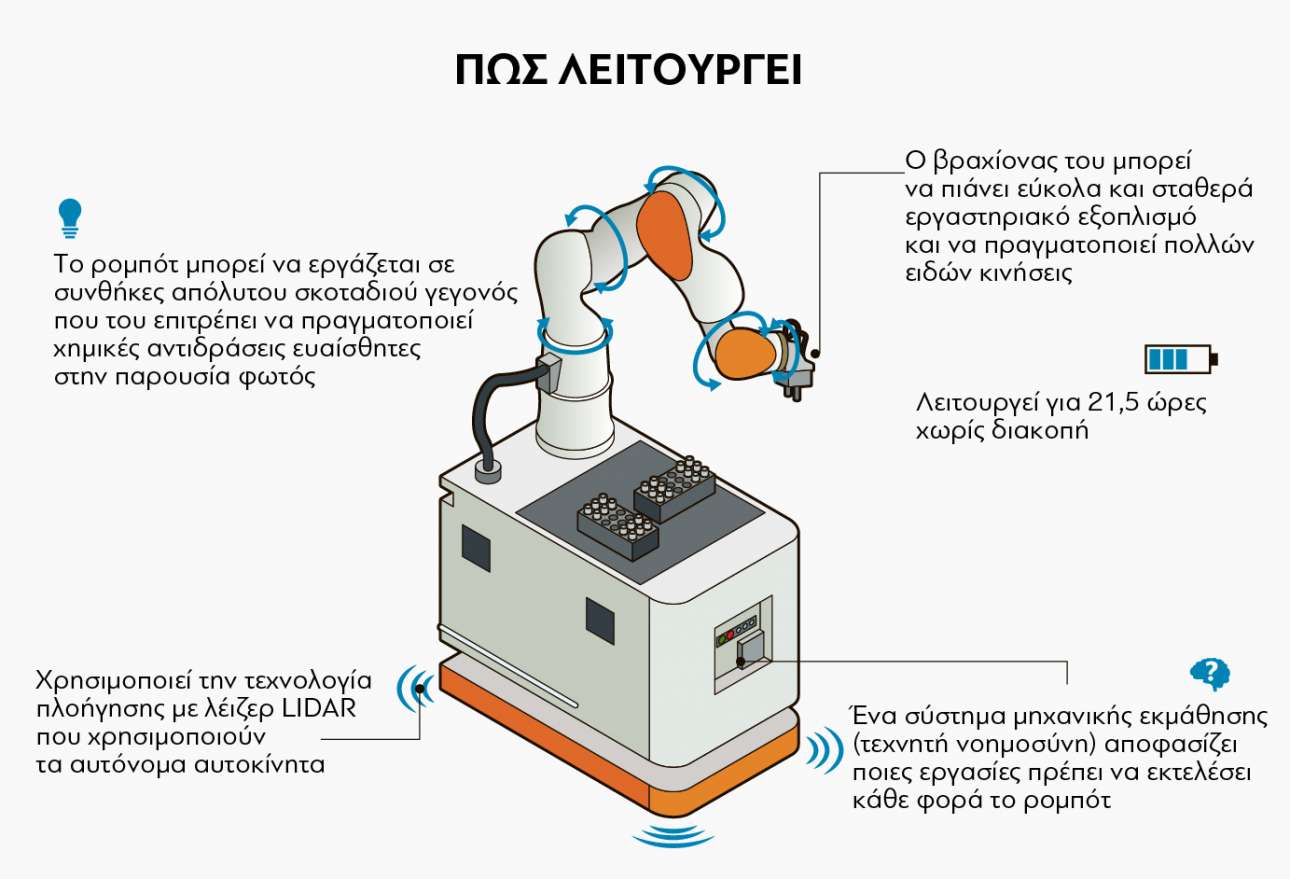 ΠΩΣ ΛΕΙΤΟΥΡΓΕΙ

Το ρομπότ μπορεί να εργάζεται σε συνθήκες απόλυτου σκοταδιού γεγονός που του επιτρέπει να πραγματοποιεί χημικές αντιδράσεις ευαίσθητες στην παρουσία φωτός

Ο βραχίονας του μπορεί να πιάνει εύκολα και σταθερά εργαστηριακό εξοπλισμό και να πραγματοποιεί πολλών ειδών κινήσεις

Λειτουργεί για 21,5 ώρες χωρίς διακοπή

Χρησιμοποιεί την τεχνολογία πλοήγησης με λέιζερ LIDAR που χρησιμοποιούν τα αυτόνομα αυτοκίνητα

Ένα σύστημα μηχανικής εκμάθησης (τεχνητή νοημοσύνη) αποφασίζει ποιες εργασίες πρέπει να εκτελέσει κάθε φορά το ρομπότ