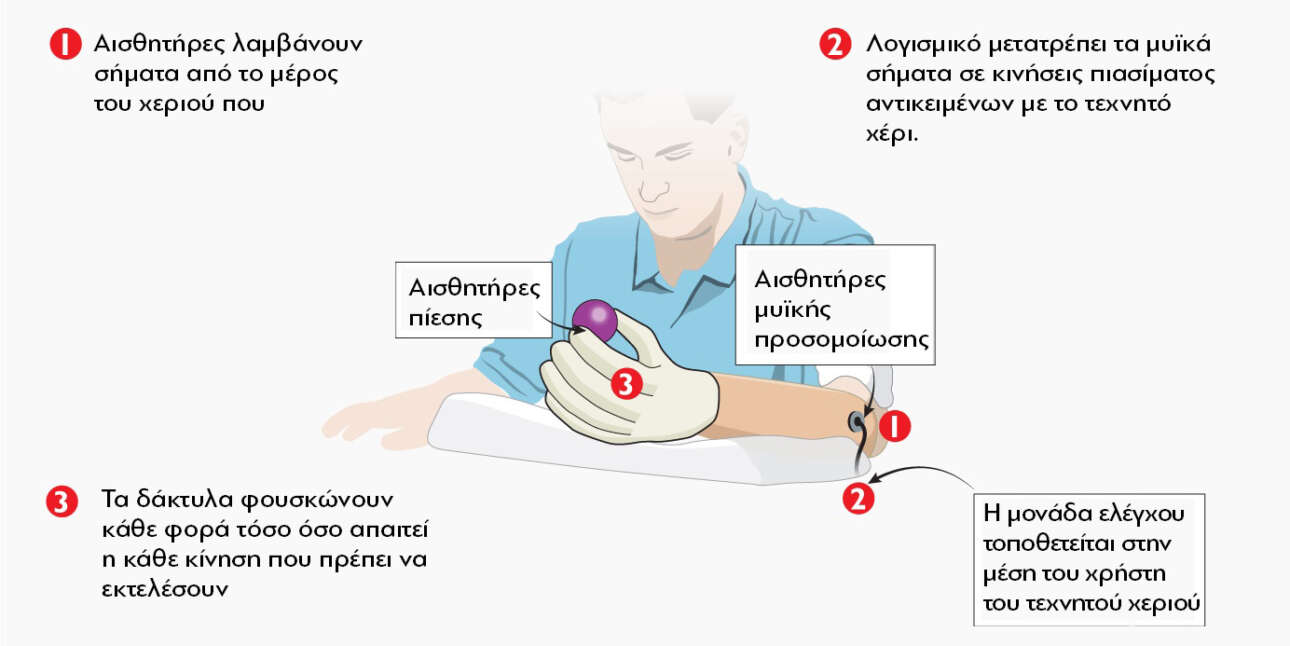 1 Αισθητήρες λαμβάνουν σήματα από το μέρος του χεριού που

2 Λογισμικό μετατρέπει τα μυϊκά σήματα σε κινήσεις πιασίματος αντικειμένων με το τεχνητό χέρι.

Αισθητήρες πίεσης

Αισθητήρες μυϊκής προσομοίωσης

3

1

2

3 Τα δάκτυλα φουσκώνουν κάθε φορά τόσο όσο απαιτεί η κάθε κίνηση που πρέπει να εκτελέσουν

Η μονάδα ελέγχου τοποθετείται στην μέση του χρήστη του τεχνητού χεριού