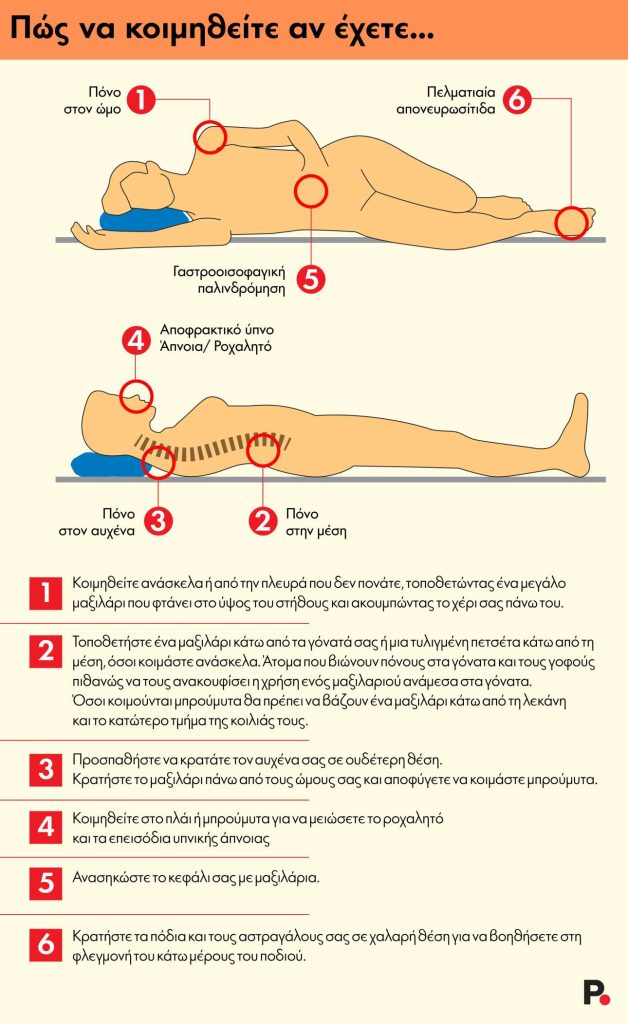 Πώς να κοιμηθείτε αν έχετε...

Πόνο στον ώμο 1

Πελματιαία απονευρωσίτιδα 6

Γαστροοισοφαγική παλινδρόμηση 5

4 Αποφρακτικό ύπνο Άπνοια/ Ροχαλητό

Πόνο στον αυχένα 3

2 Πόνο στην μέση

1 Κοιμηθείτε ανάσκελα ή από την πλευρά που δεν πονάτε, τοποθετώντας ένα μεγάλο μαξιλάρι που φτάνει στο ύψος του στήθους και ακουμπώντας το χέρι σας πάνω του.

2 Τοποθετήστε ένα μαξιλάρι κάτω από τα γόνατά σας ή μια τυλιγμένη πετσέτα κάτω από τη μέση, όσοι κοιμάστε ανάσκελα. Άτομα που βιώνουν πόνους στα γόνατα και τους γοφούς πιθανώς να τους ανακουφίσει η χρήση ενός μαξιλαριού ανάμεσα στα γόνατα.
Όσοι κοιμούνται μπρούμυτα θα πρέπει να βάζουν ένα μαξιλάρι κάτω από τη λεκάνη και το κατώτερο τμήμα της κοιλιάς τους.

3 Προσπαθήστε να κρατάτε τον αυχένα σας σε ουδέτερη θέση.
Κρατήστε το μαξιλάρι πάνω από τους ώμους σας και αποφύγετε να κοιμάστε μπρούμυτα.

4 Κοιμηθείτε στο πλάι ή μπρούμυτα για να μειώσετε το ροχαλητό και τα επεισόδια υπνικής άπνοιας

5 Ανασηκώστε το κεφάλι σας με μαξιλάρια.

6 Κρατήστε τα πόδια και τους αστραγάλους σας σε χαλαρή θέση για να βοηθήσετε στη φλεγμονή του κάτω μέρους του ποδιού.

P.