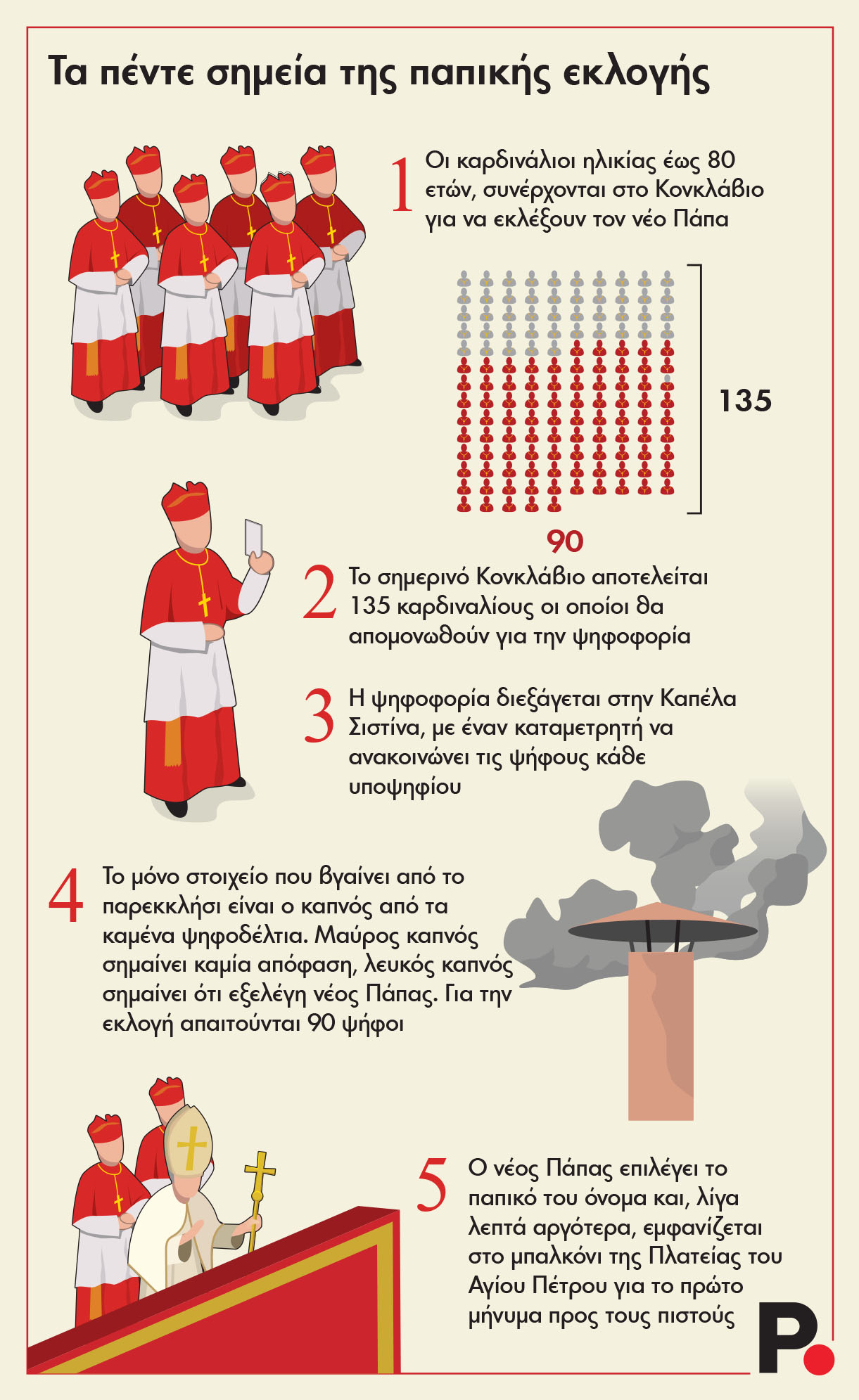 Τα πέντε σημεία της παπικής εκλογής

1 Οι καρδινάλιοι ηλικίας έως 80 ετών, συνέρχονται στο Κονκλάβιο για να εκλέξουν τον νέο Πάπα

135

90

2 Το σημερινό Κονκλάβιο αποτελείται 135 καρδιναλίους οι οποίοι θα απομονωθούν για την ψηφοφορία

3 Η ψηφοφορία διεξάγεται στην Καπέλα Σιστίνα, με έναν καταμετρητή να ανακοινώνει τις ψήφους κάθε υποψηφίου

4 Το μόνο στοιχείο που βγαίνει από το παρεκκλήσι είναι ο καπνός από τα καμένα ψηφοδέλτια. Μαύρος καπνός σημαίνει καμία απόφαση, λευκός καπνός σημαίνει ότι εξελέγη νέος Πάπας. Για την εκλογή απαιτούνται 90 ψήφοι

5 Ο νέος Πάπας επιλέγει το παπικό του όνομα και, λίγα λεπτά αργότερα, εμφανίζεται στο μπαλκόνι της Πλατείας του Αγίου Πέτρου για το πρώτο μήνυμα προς τους πιστούς

P.